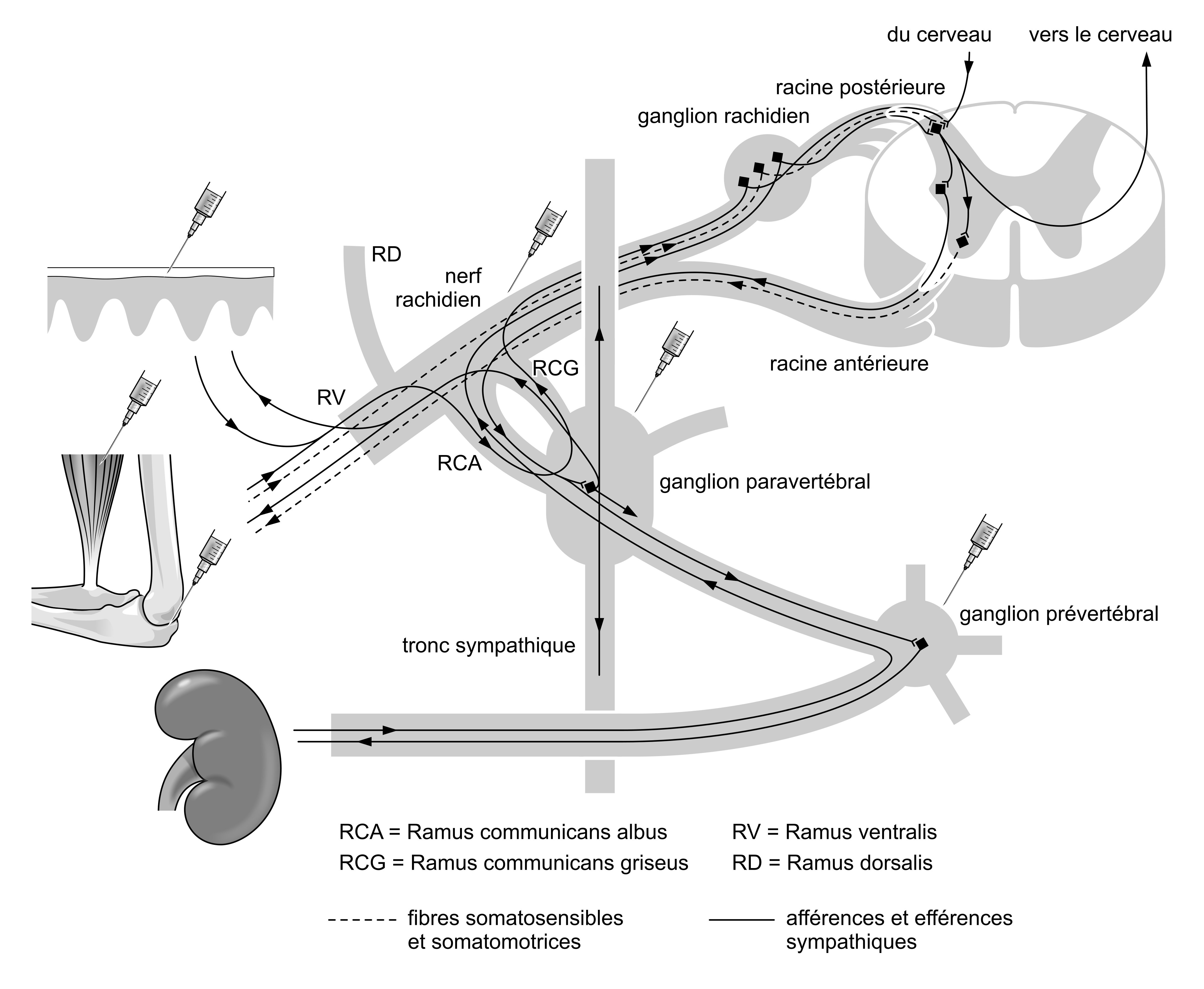 du cerveau

vers le cerveau

racine postérieure

ganglion rachidien

RD

nerf rachidien

RCG

racine antérieure

RV

RCA

ganglion paravertébral

ganglion prévertébral

tronc sympathique

RCA = Ramus communicans albus

RCG = Ramus communicans griseus

RV = Ramus ventralis

RD = Ramus dorsalis

fibres somatosensibles et somatomotrices

afférences et efférences sympathiques